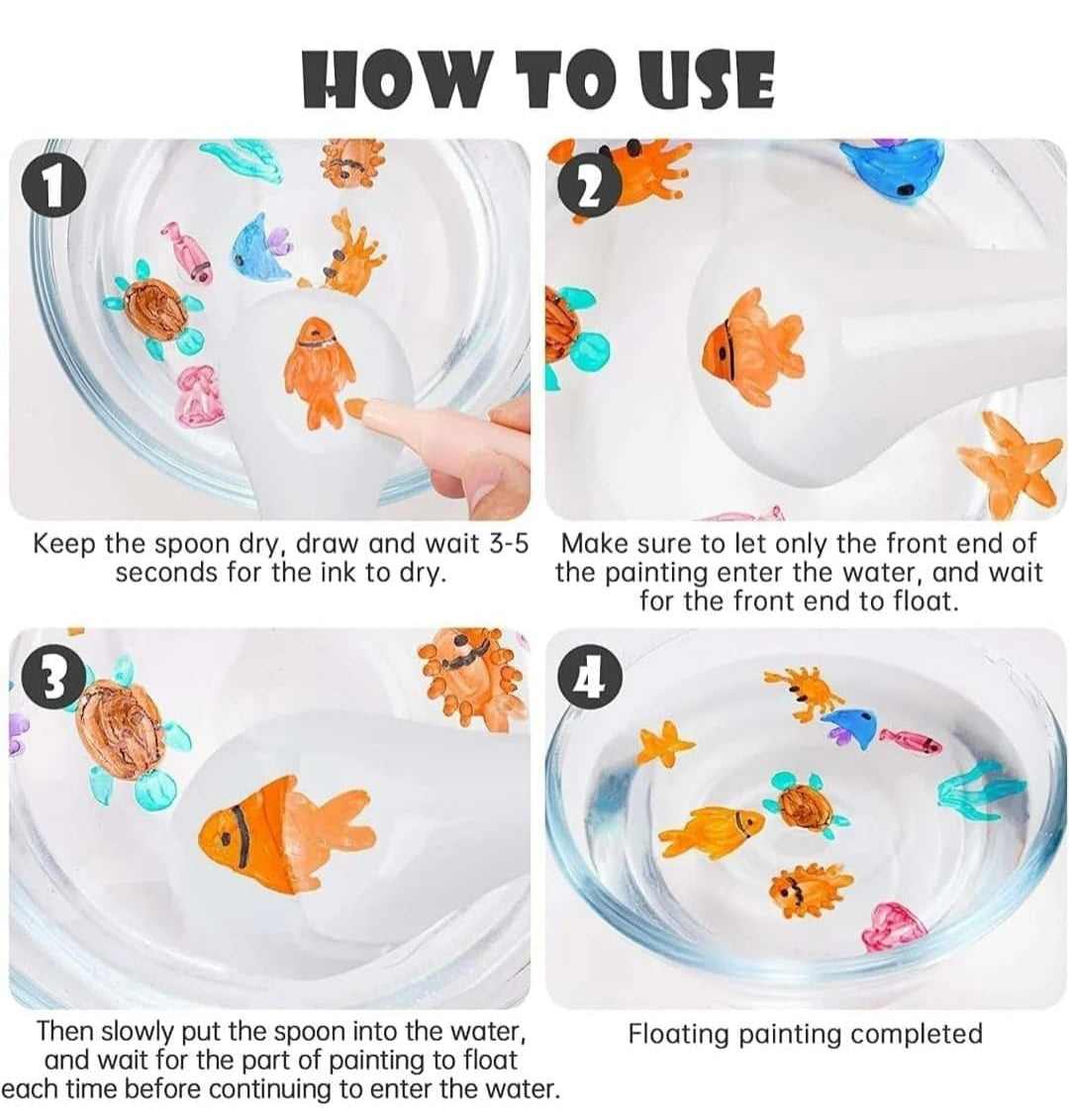 HOW TO USE

1

Keep the spoon dry, draw and wait 3-5 seconds for the ink to dry.

2

Make sure to let only the front end of the painting enter the water, and wait for the front end to float.

3

Then slowly put the spoon into the water, and wait for the part of painting to float each time before continuing to enter the water.

4

Floating painting completed