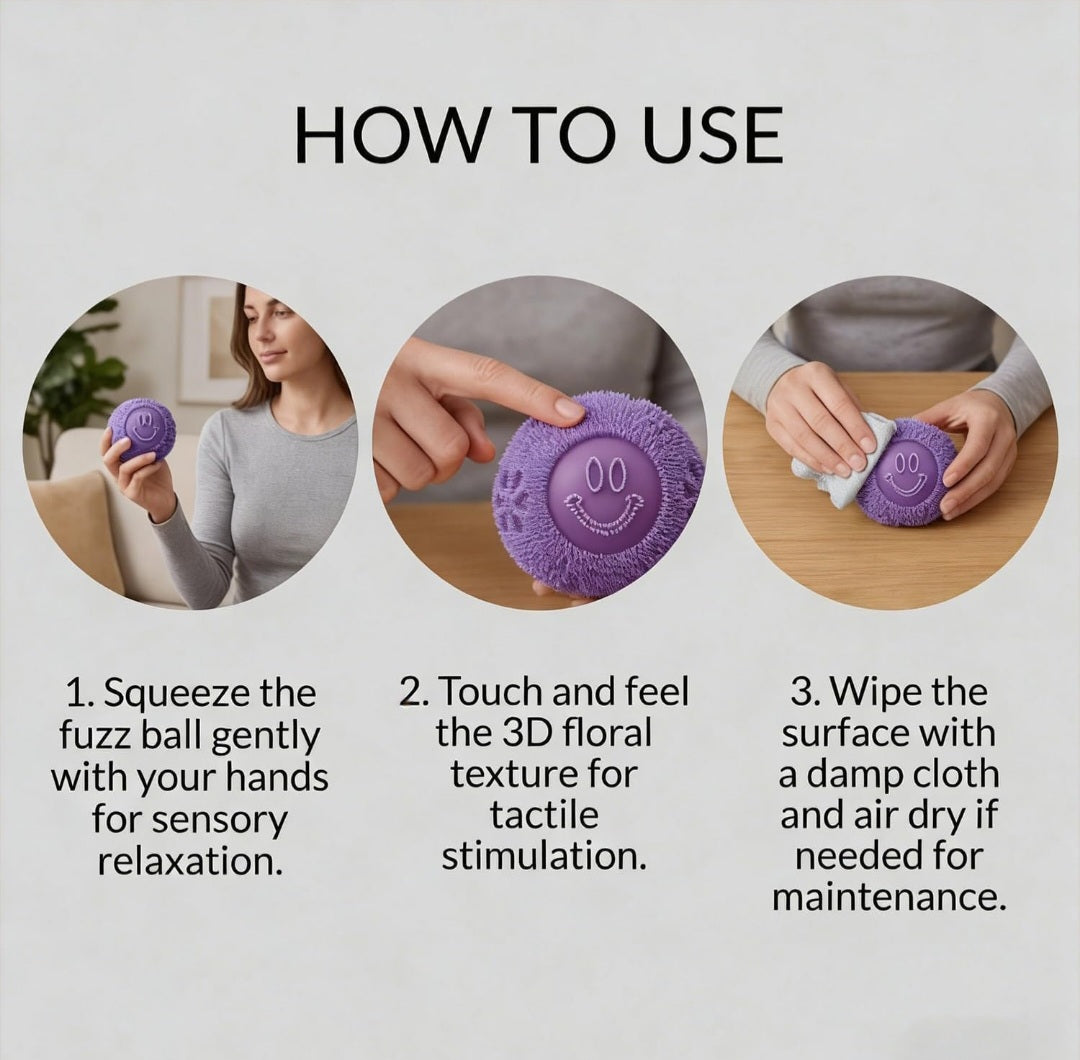 HOW TO USE

1. Squeeze the fuzz ball gently with your hands for sensory relaxation.

2. Touch and feel the 3D floral texture for tactile stimulation.

3. Wipe the surface with a damp cloth and air dry if needed for maintenance.